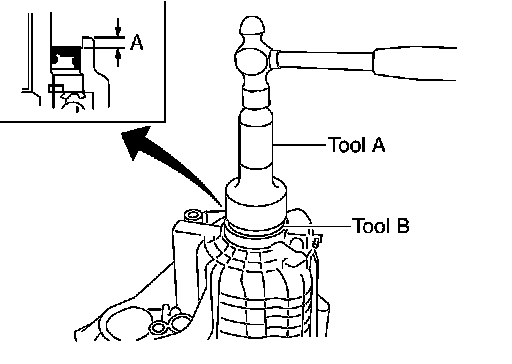 A

Tool A

Tool B