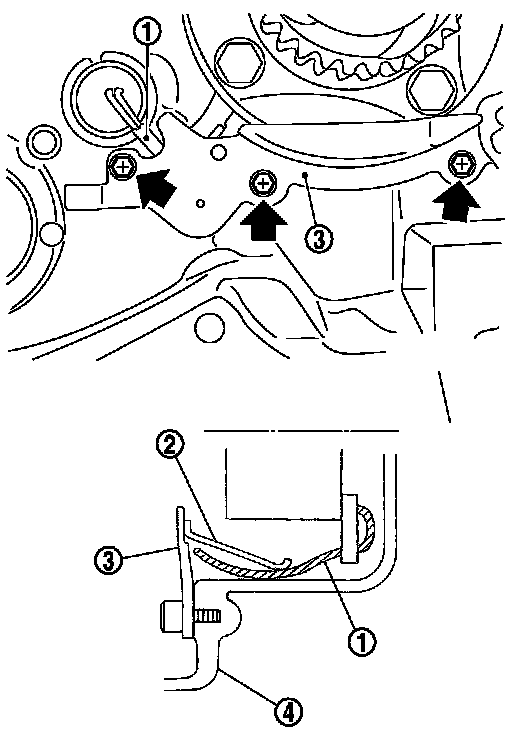 ①
③
②
③
①
④