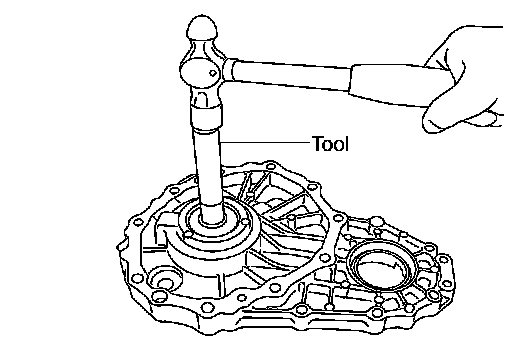 Tool