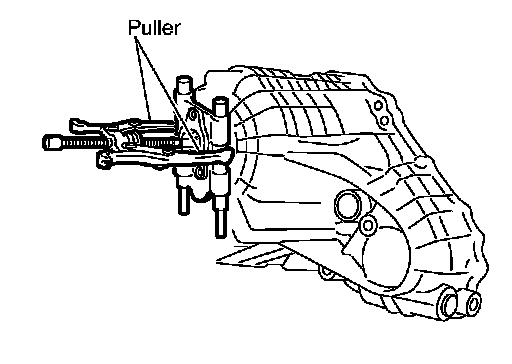 Puller