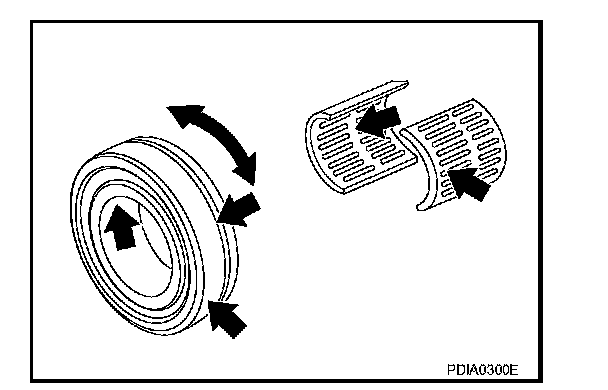 PDIA0300E