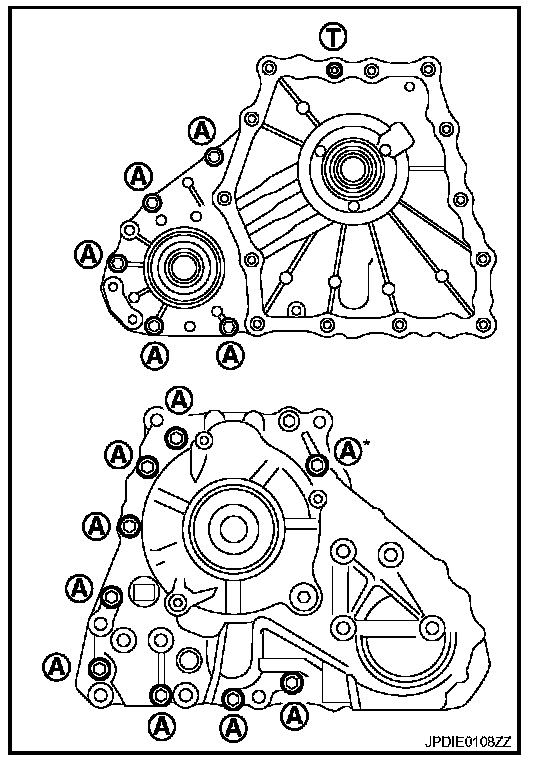 T
A
A
A
A
A

A
A
A*
A
A
A
A
A
A

JPDIE0108ZZ