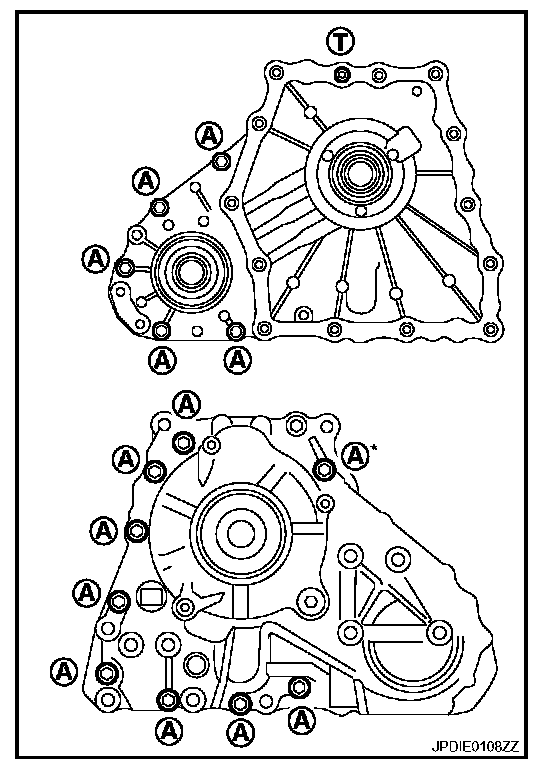 T
A
A
A
A
A

A
A
A*
A
A
A
A
A
A

JPDIE0108ZZ