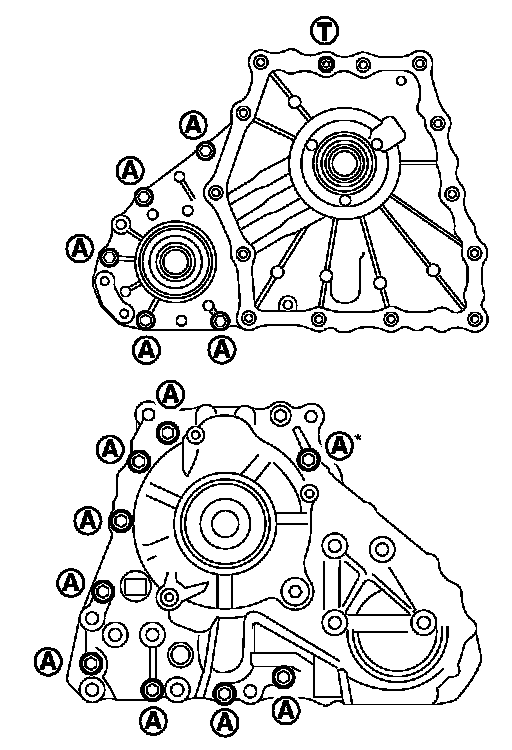 T
A
A
A
A
A

A
A
A*
A
A
A
A
A
A