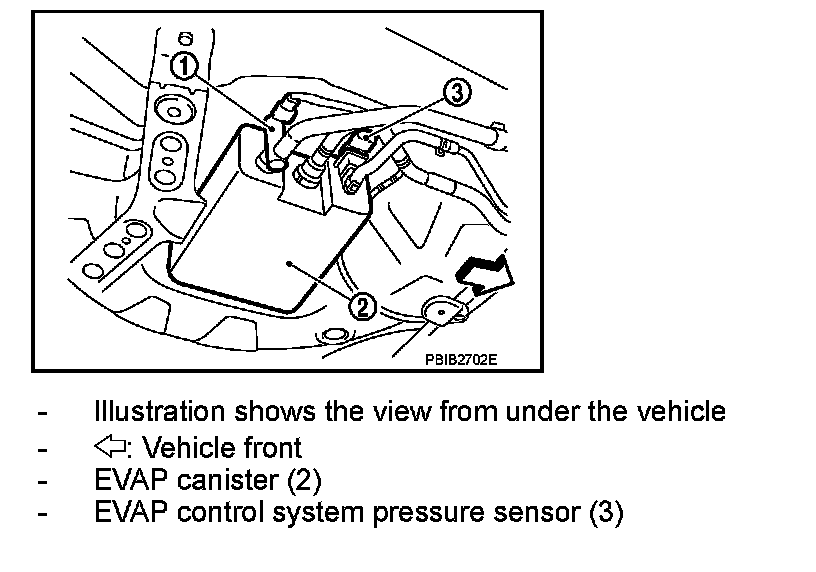 1
3
2
PBIB2702E

- Illustration shows the view from under the vehicle
- ⇦: Vehicle front
- EVAP canister (2)
- EVAP control system pressure sensor (3)