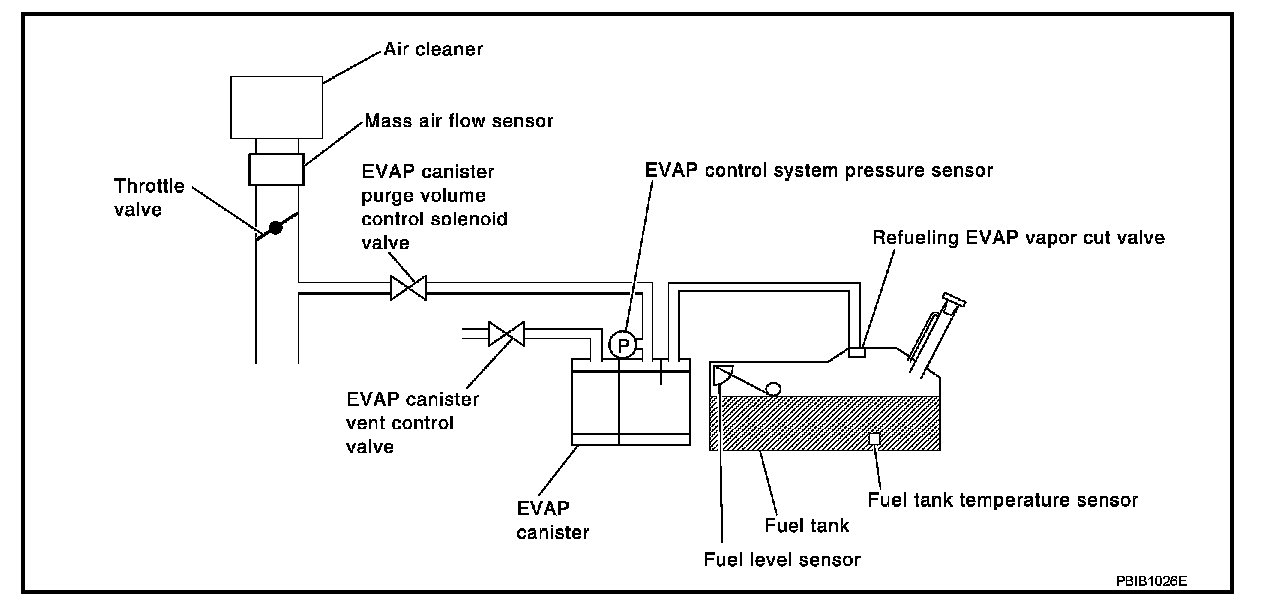 Air cleaner

Mass air flow sensor

Throttle valve

EVAP canister purge volume control solenoid valve

EVAP control system pressure sensor

Refueling EVAP vapor cut valve

P

EVAP canister vent control valve

EVAP canister

Fuel tank temperature sensor

Fuel tank

Fuel level sensor

PBIB1026E