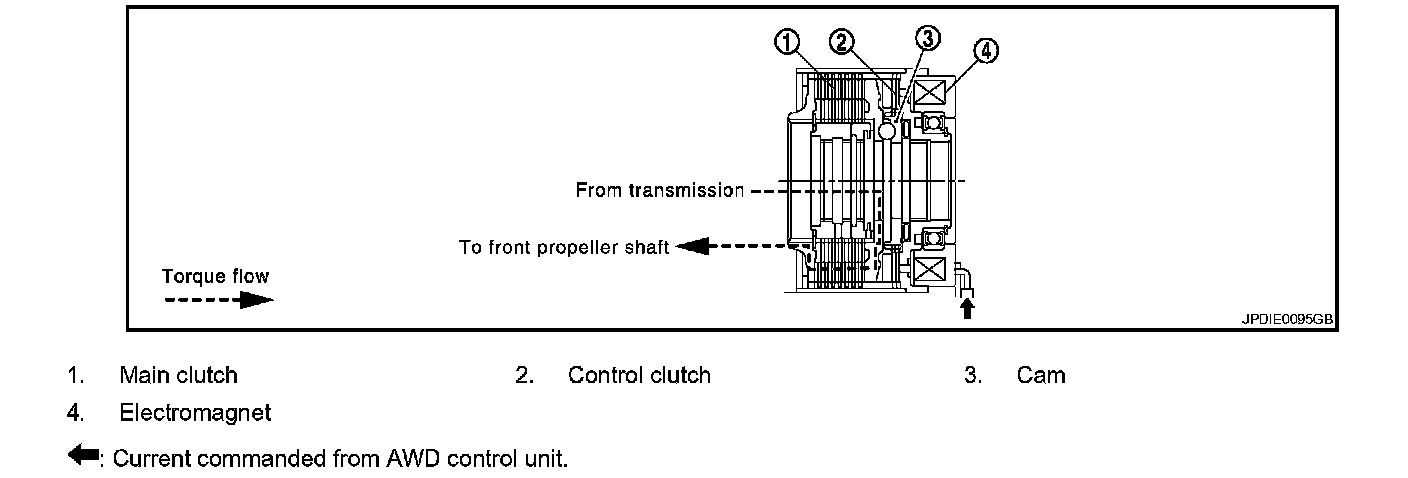 1
2
3
4

From transmission

To front propeller shaft

Torque flow

JPDIE0095GB

1. Main clutch
2. Control clutch
3. Cam
4. Electromagnet

: Current commanded from AWD control unit.