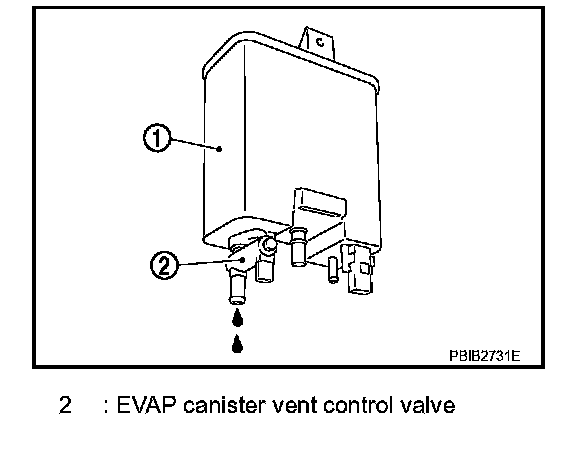 1

2

PBIB2731E

2 : EVAP canister vent control valve