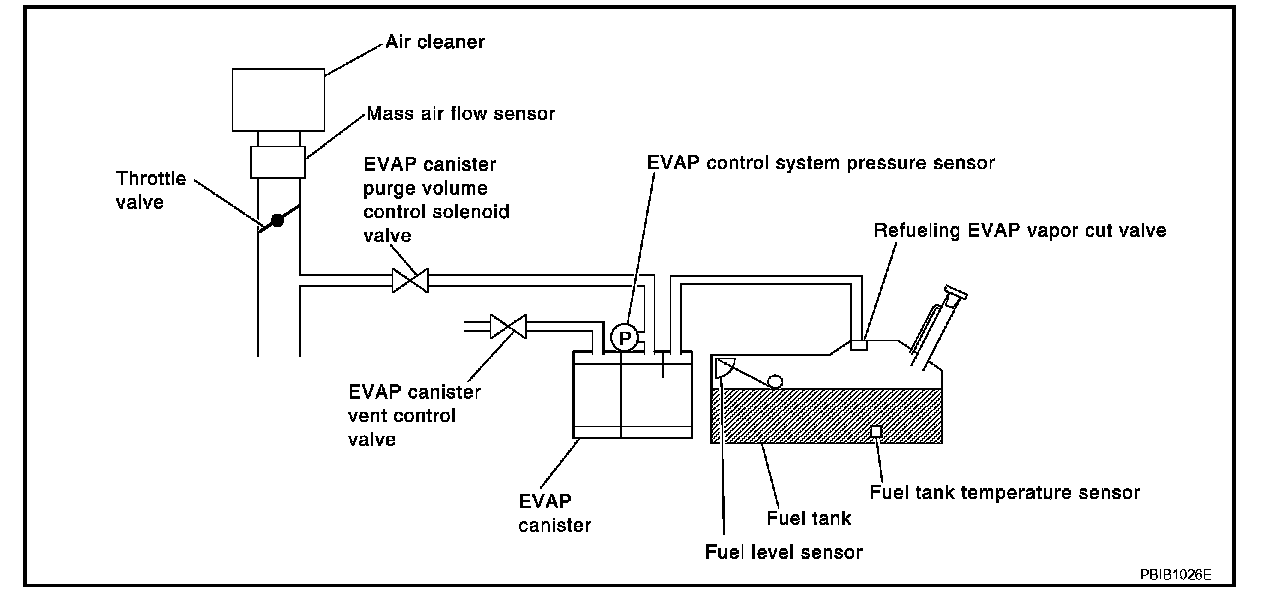 Air cleaner

Mass air flow sensor

Throttle valve

EVAP canister purge volume control solenoid valve

EVAP control system pressure sensor

Refueling EVAP vapor cut valve

P

EVAP canister vent control valve

EVAP canister

Fuel tank

Fuel tank temperature sensor

Fuel level sensor

PBIB1026E