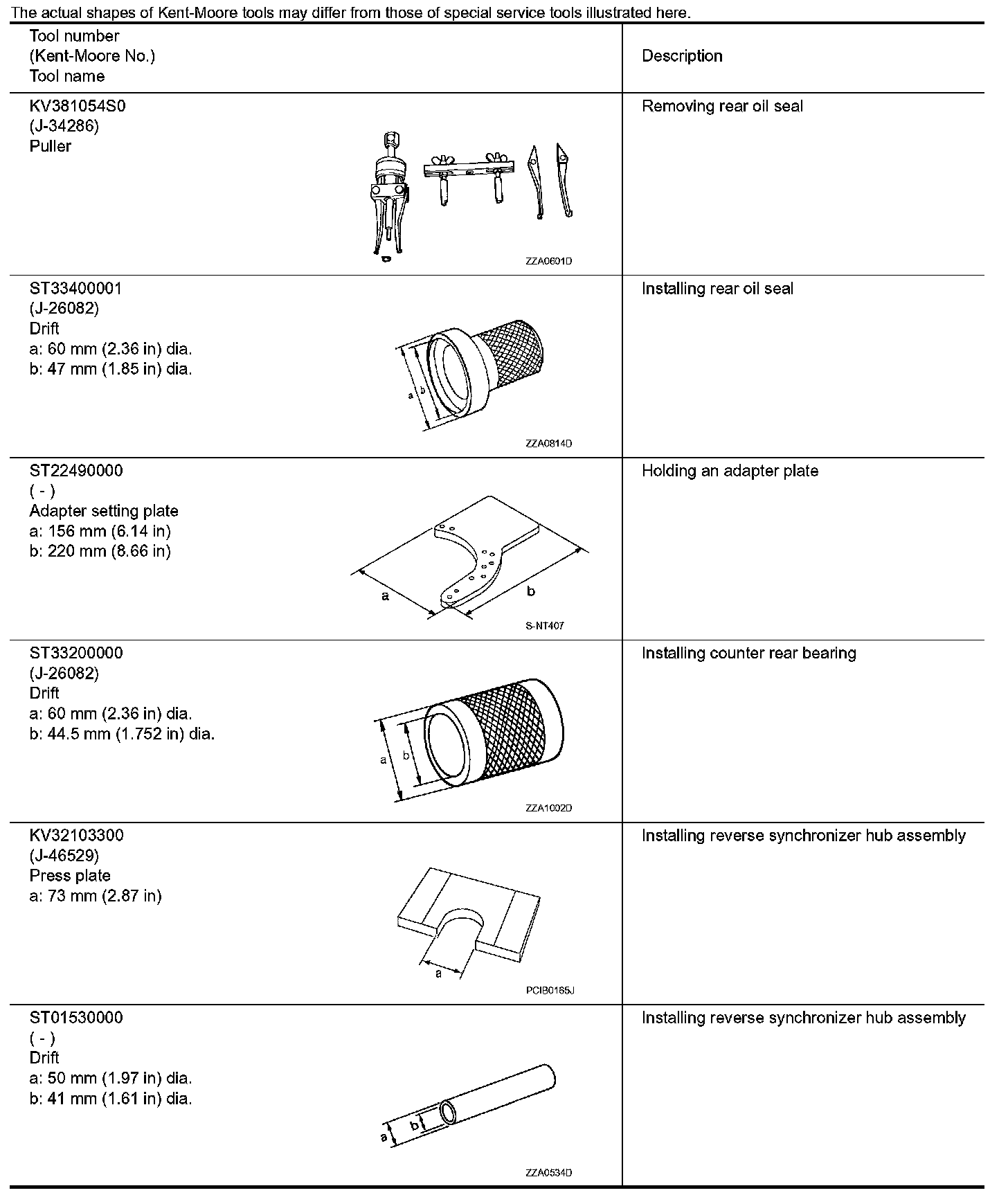 The actual shapes of Kent-Moore tools may differ from those of special service tools illustrated here.

| Tool number (Kent-Moore No.) Tool name | Description |
|---|---|
| KV381054S0 (J-34286) Puller ZZA0601D | Removing rear oil seal |
| ST33400001 (J-26082) Drift a: 60 mm (2.36 in) dia. b: 47 mm (1.85 in) dia. a b ZZA0814D | Installing rear oil seal |
| ST22490000 ( - ) Adapter setting plate a: 156 mm (6.14 in) b: 220 mm (8.66 in) a b S-NT407 | Holding an adapter plate |
| ST33200000 (J-26082) Drift a: 60 mm (2.36 in) dia. b: 44.5 mm (1.752 in) dia. a b ZZA1002D | Installing counter rear bearing |
| KV32103300 (J-46529) Press plate a: 73 mm (2.87 in) a PCIB0165J | Installing reverse synchronizer hub assembly |
| ST01530000 ( - ) Drift a: 50 mm (1.97 in) dia. b: 41 mm (1.61 in) dia. a b ZZA0534D | Installing reverse synchronizer hub assembly |