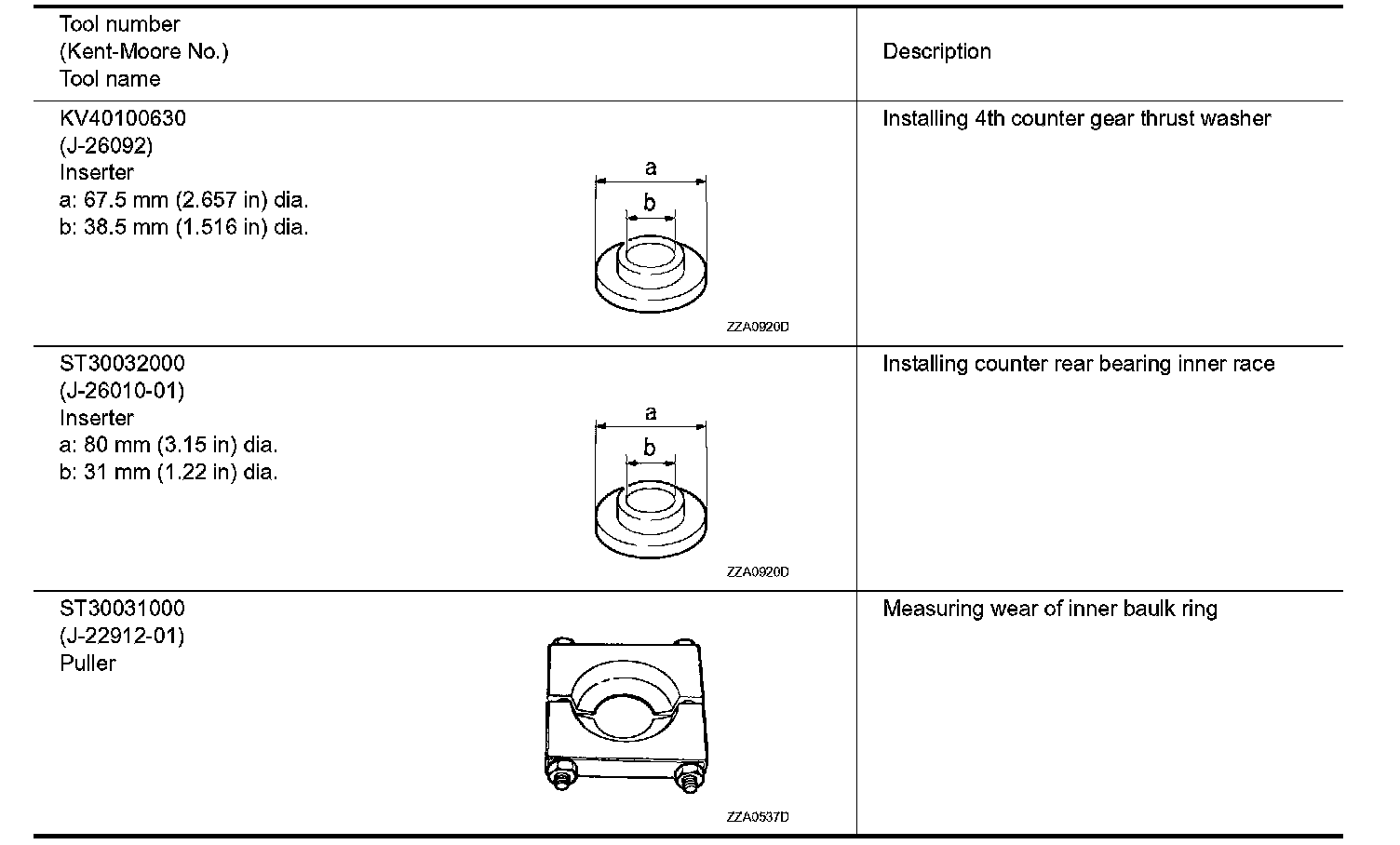 | Tool number (Kent-Moore No.) Tool name | Description |
|---|---|
| KV40100630 (J-26092) Inserter a: 67.5 mm (2.657 in) dia. b: 38.5 mm (1.516 in) dia. a b ZZA0920D | Installing 4th counter gear thrust washer |
| ST30032000 (J-26010-01) Inserter a: 80 mm (3.15 in) dia. b: 31 mm (1.22 in) dia. a b ZZA0920D | Installing counter rear bearing inner race |
| ST30031000 (J-22912-01) Puller ZZA0537D | Measuring wear of inner baulk ring |