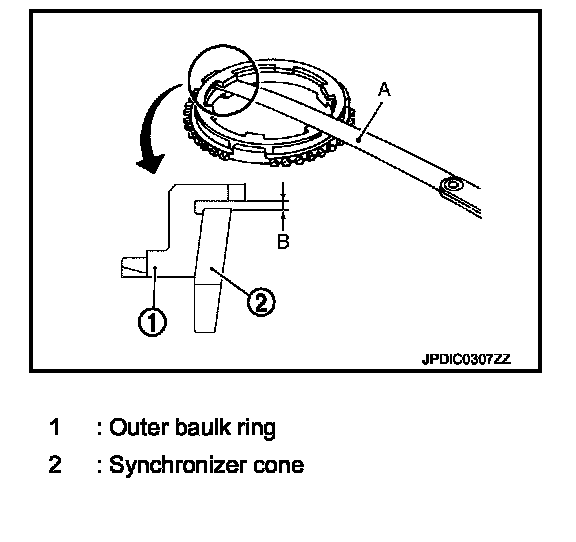 A

B

2

1

JPDIC0307ZZ

1 : Outer baulk ring

2 : Synchronizer cone