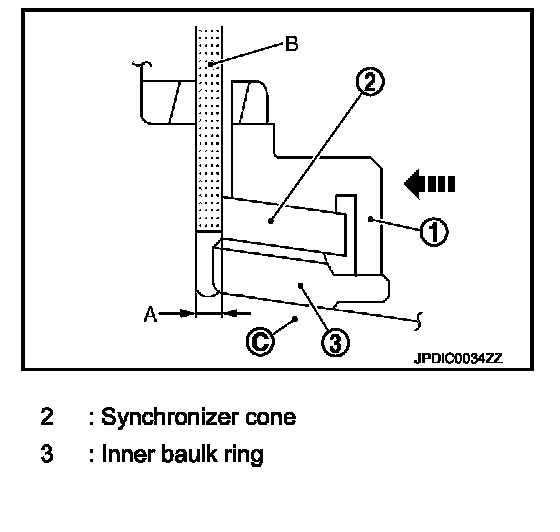 B

2

1

A

C

3

JPDIC0034ZZ

2 : Synchronizer cone

3 : Inner baulk ring