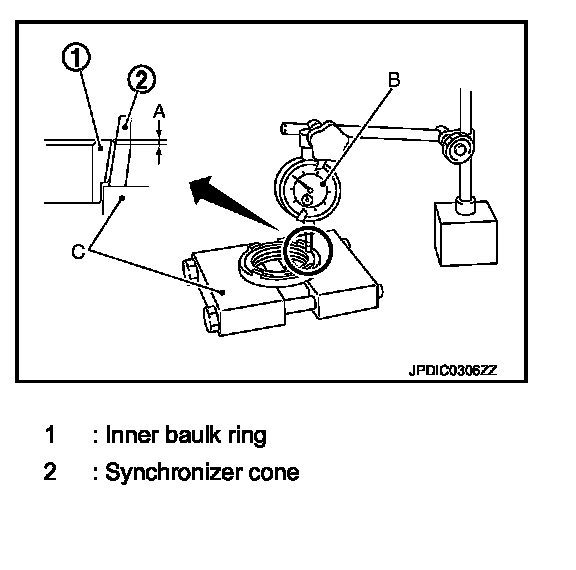 1
2
A
B
C

JPDIC0306ZZ

1 : Inner baulk ring
2 : Synchronizer cone