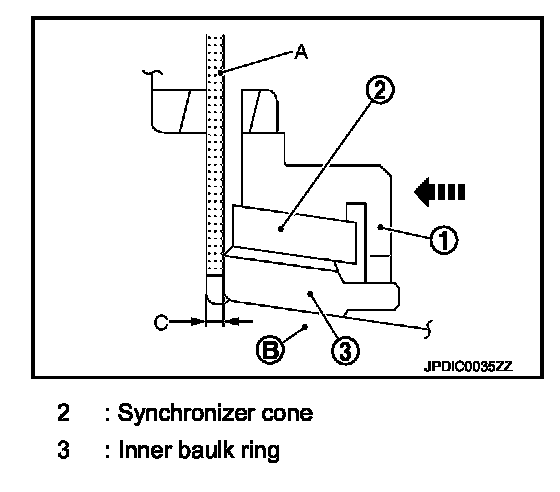 A
2
1
C
B
3
JPDIC0035ZZ

2 : Synchronizer cone

3 : Inner baulk ring