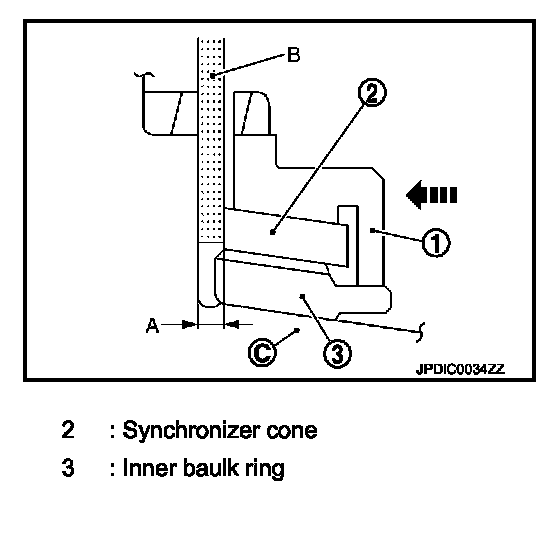 B
2
1
A
C
3
JPDIC0034ZZ

2 : Synchronizer cone
3 : Inner baulk ring