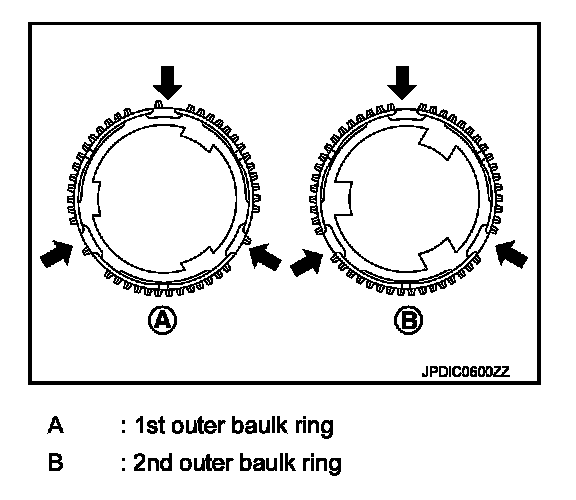 A

B

JPDIC0600ZZ

A : 1st outer baulk ring

B : 2nd outer baulk ring