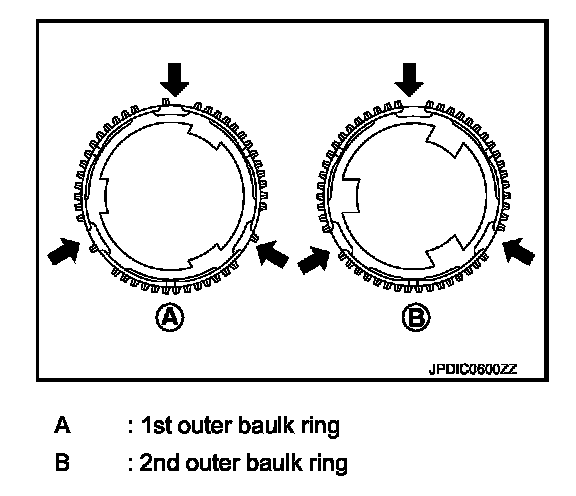 A

B

JPDIC0600ZZ

A : 1st outer baulk ring

B : 2nd outer baulk ring