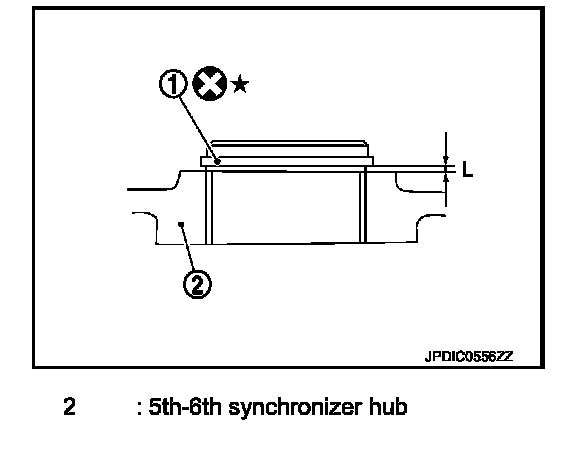 1 ★

L

2

JPDIC0556ZZ

2 : 5th-6th synchronizer hub