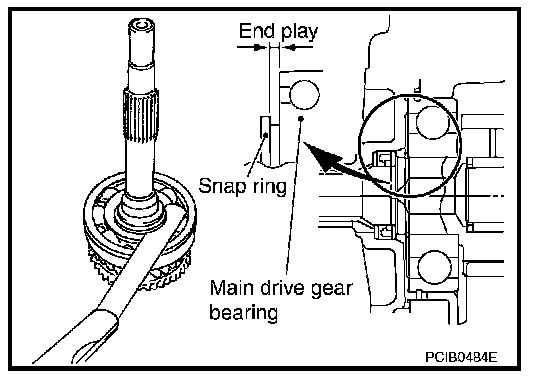 End play

Snap ring

Main drive gear bearing

PCIB0484E