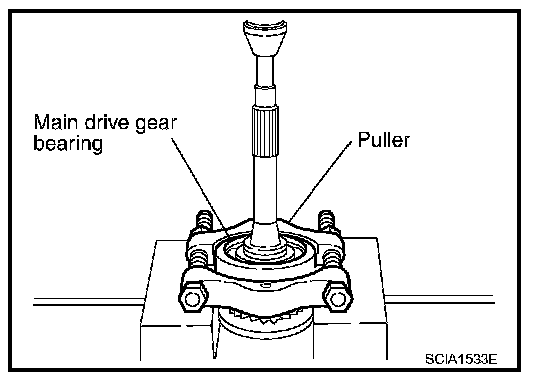 Main drive gear bearing

Puller

SCIA1533E