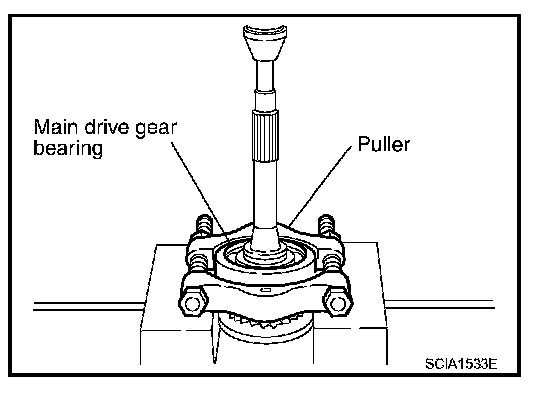 Main drive gear bearing

Puller

SCIA1533E