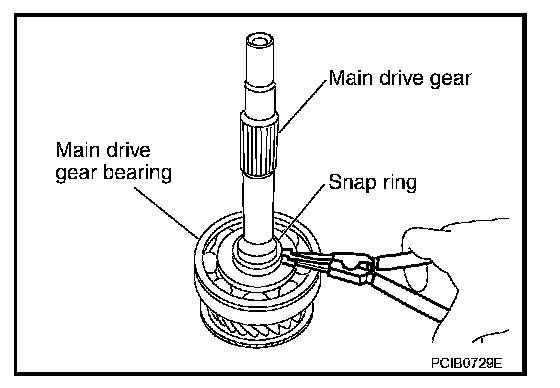 Main drive gear

Main drive gear bearing

Snap ring

PCIB0729E