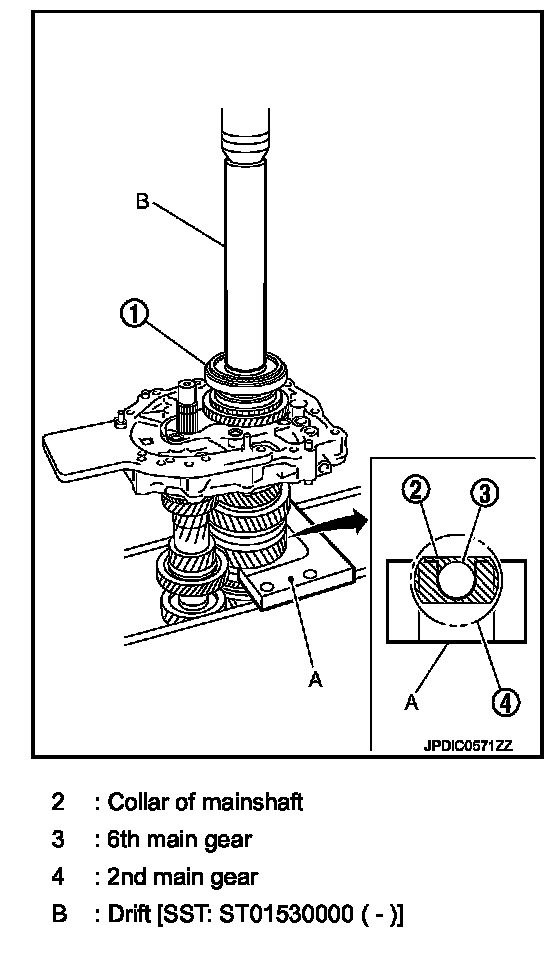 B

1

2

3

A

A

4

JPDIC0571ZZ

2 : Collar of mainshaft

3 : 6th main gear

4 : 2nd main gear

B : Drift [SST: ST01530000 ( - )]