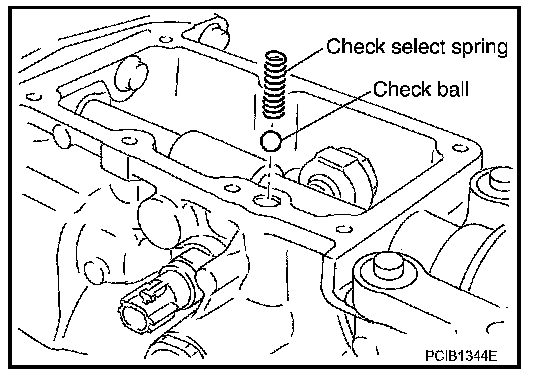 Check select spring
Check ball
PCIB1344E