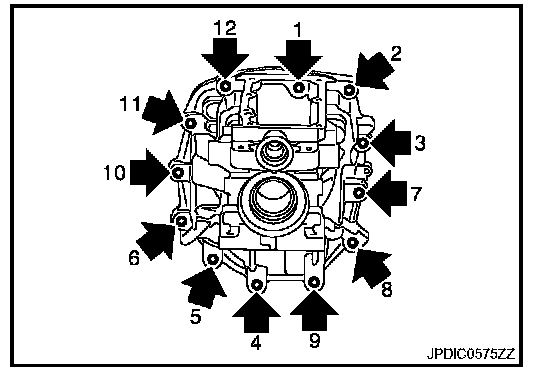 12
1
2
11
3
10
7
6
8
5
4
9
JPDIC0575ZZ