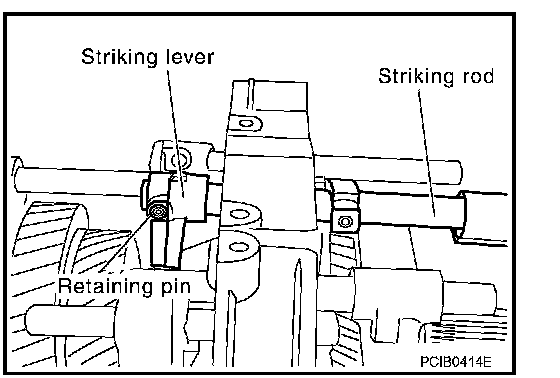 Striking lever

Striking rod

Retaining pin

PCIB0414E