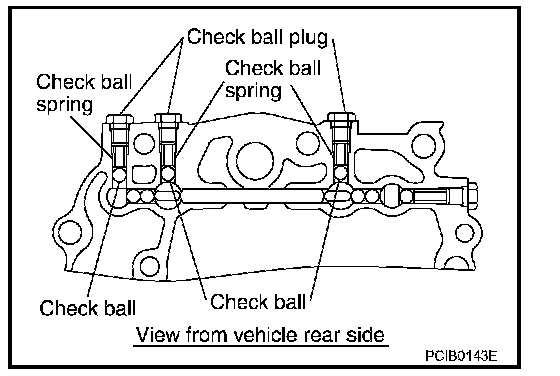 Check ball plug

Check ball spring

Check ball spring

Check ball

Check ball

View from vehicle rear side

PCIB0143E