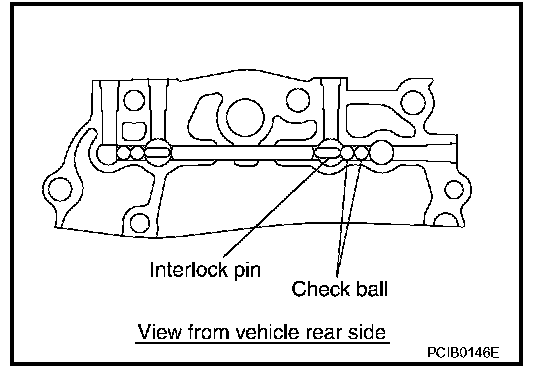 Interlock pin

Check ball

View from vehicle rear side

PCIB0146E