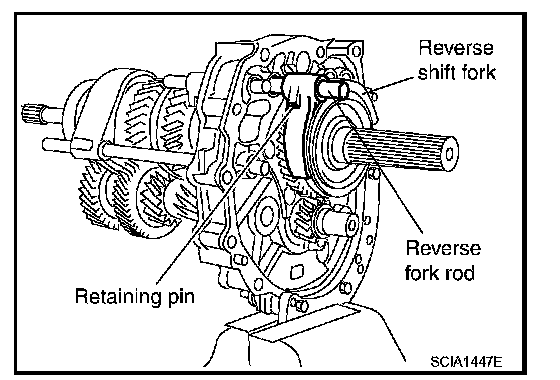 Reverse shift fork

Reverse fork rod

Retaining pin

SCIA1447E