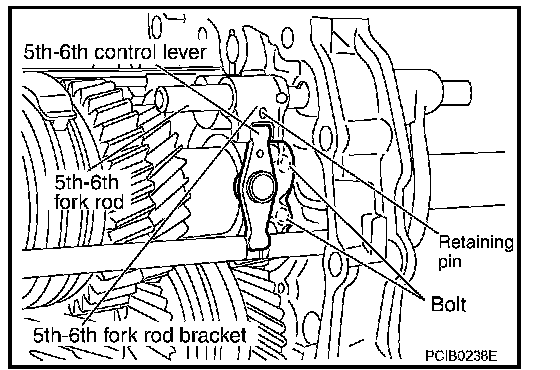 5th-6th control lever

5th-6th fork rod

Retaining pin

Bolt

5th-6th fork rod bracket

PCIB0238E