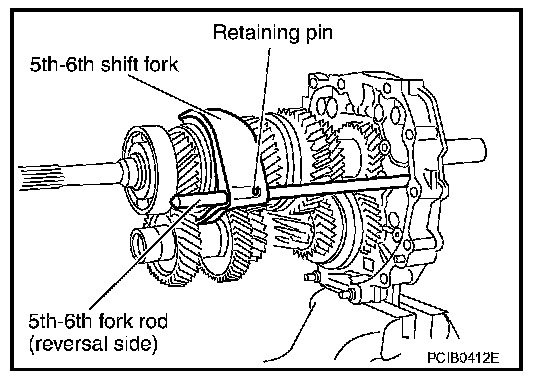 Retaining pin

5th-6th shift fork

5th-6th fork rod
(reversal side)

PCIB0412E