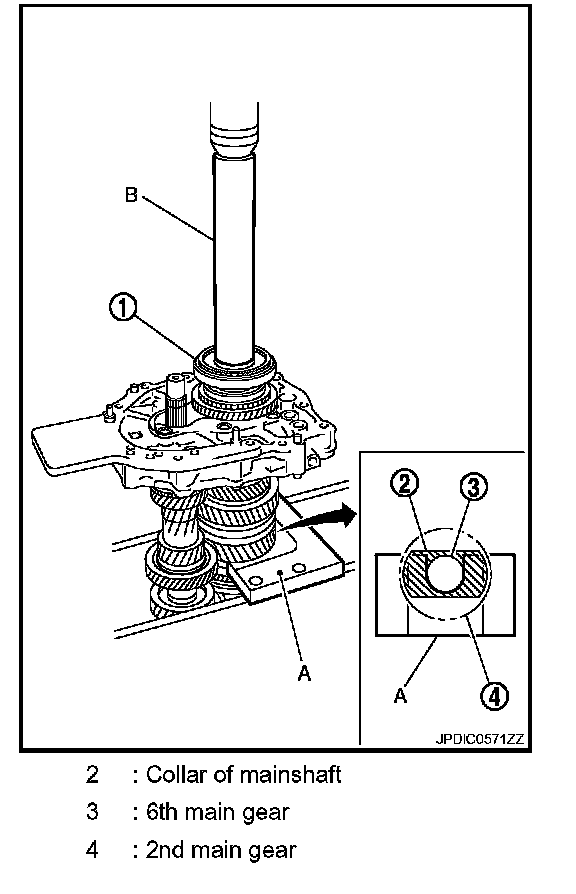 B

1

2

3

A

A

4

JPDIC0571ZZ

2 : Collar of mainshaft

3 : 6th main gear

4 : 2nd main gear