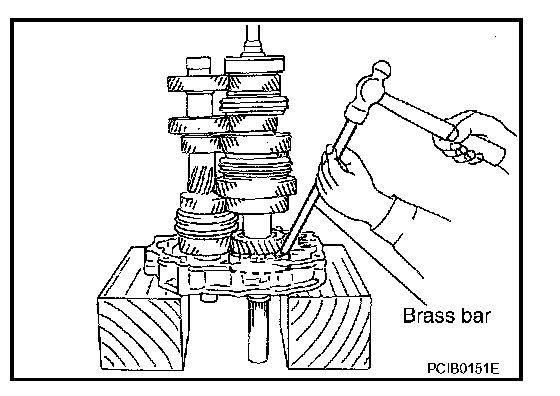 Brass bar

PCIB0151E