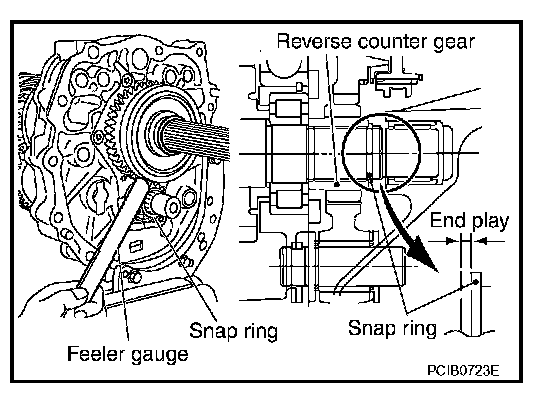 Reverse counter gear

End play

Snap ring

Snap ring

Feeler gauge

PCIB0723E