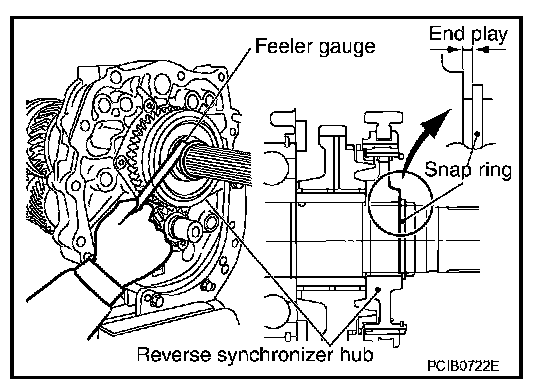 Feeler gauge

End play

Snap ring

Reverse synchronizer hub

PCIB0722E