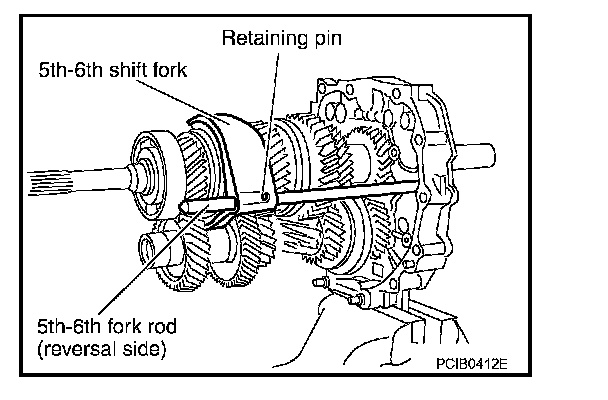 Retaining pin
5th-6th shift fork
5th-6th fork rod
(reversal side)
PCIB0412E