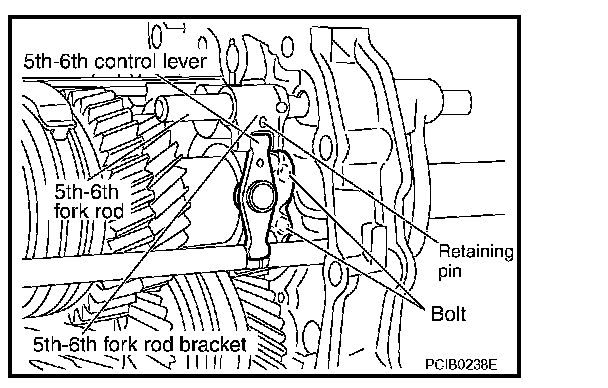 5th-6th control lever

5th-6th fork rod

Retaining pin

Bolt

5th-6th fork rod bracket

PCIB0238E