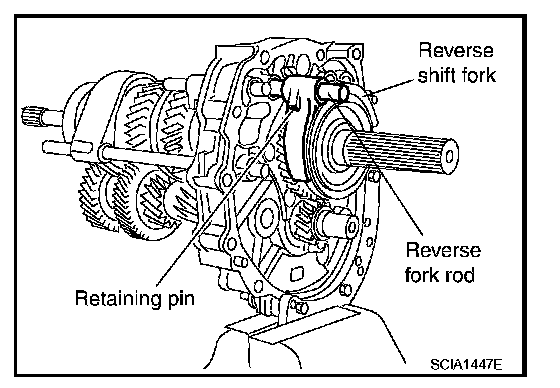 Reverse shift fork

Reverse fork rod

Retaining pin

SCIA1447E