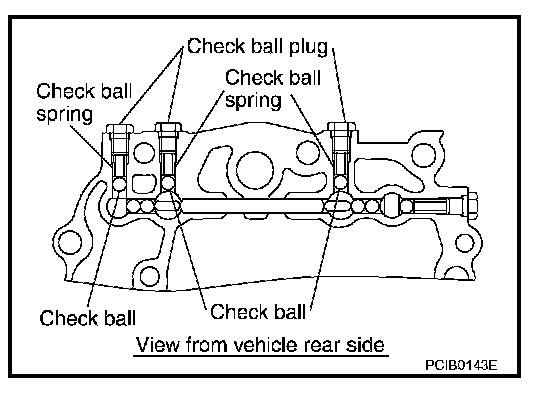 Check ball plug

Check ball spring

Check ball spring

Check ball

Check ball

View from vehicle rear side

PCIB0143E