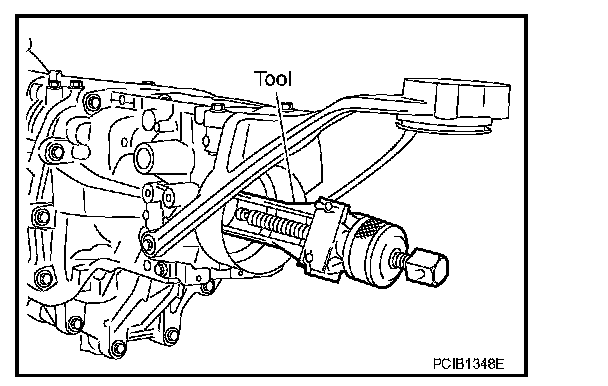 Tool

PCIB1348E