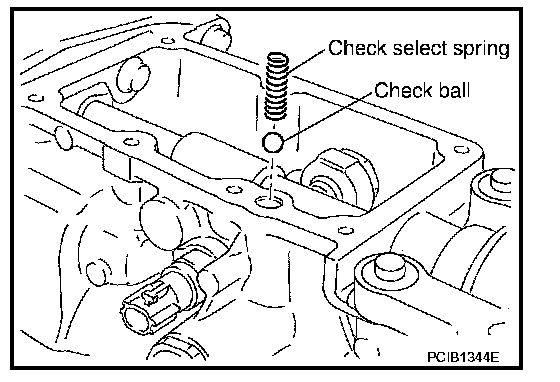 Check select spring
Check ball
PCIB1344E