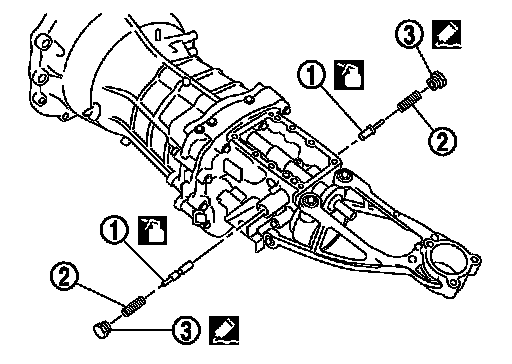 3
1
2
1
2
3