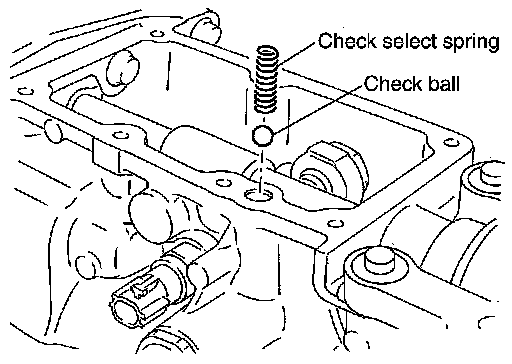 Check select spring
Check ball