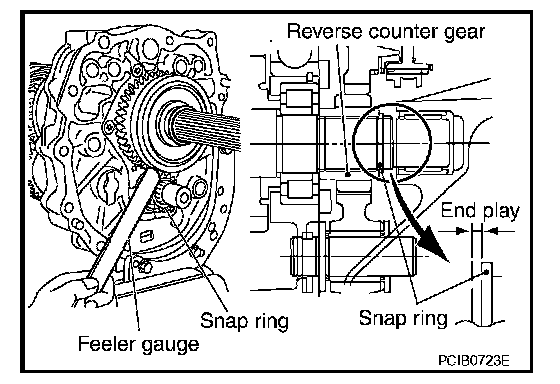 Reverse counter gear

End play

Snap ring

Snap ring

Feeler gauge

PCIB0723E