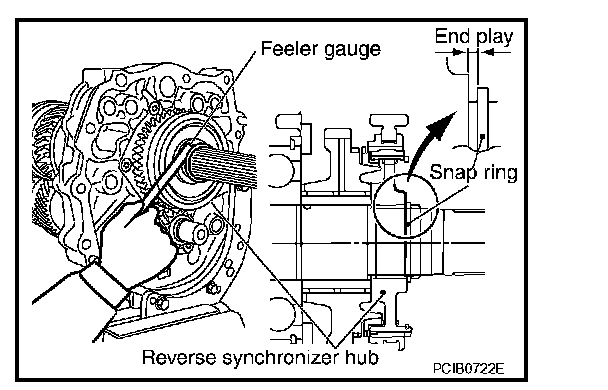 Feeler gauge

End play

Snap ring

Reverse synchronizer hub

PCIB0722E